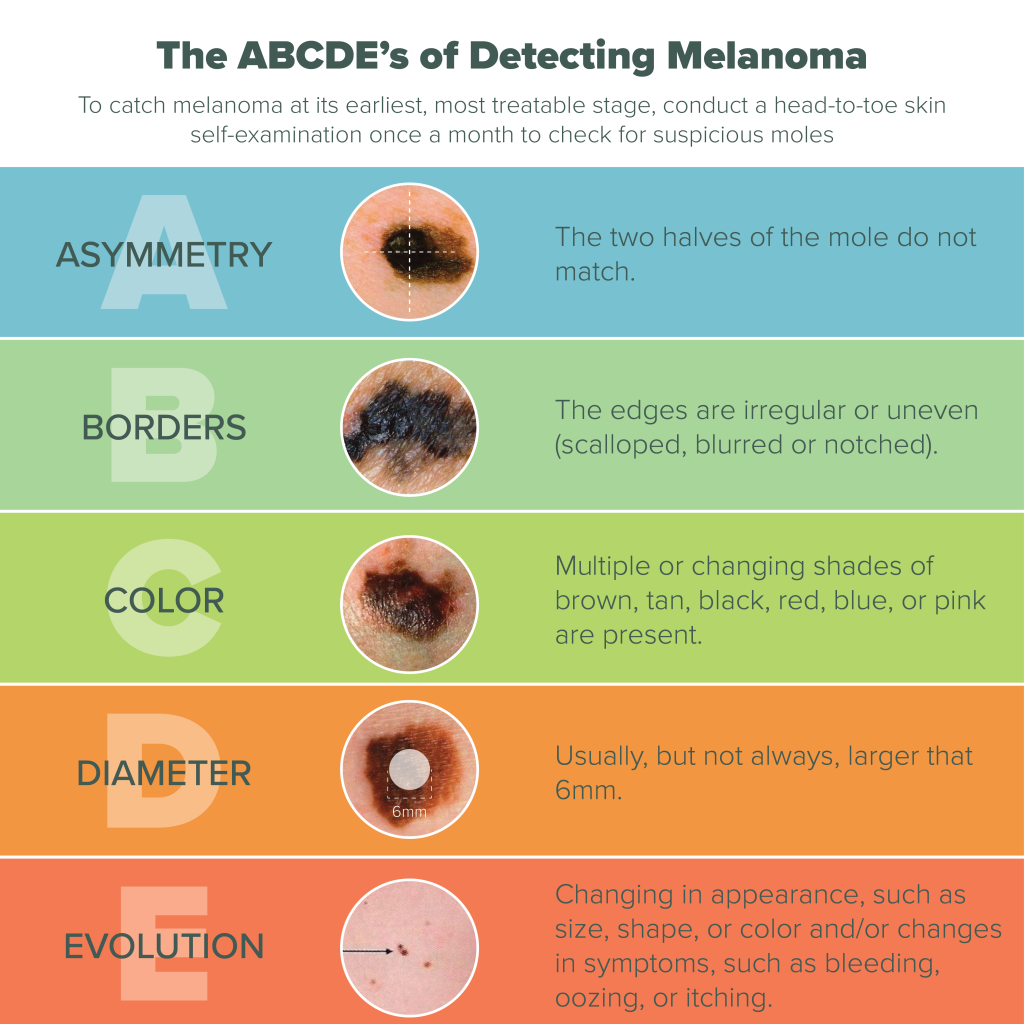 The ABCDE's of Detecting Melanoma

To catch melanoma at its earliest, most treatable stage, conduct a head-to-toe skin self-examination once a month to check for suspicious moles

A
ASYMMETRY
The two halves of the mole do not match.

B
BORDERS
The edges are irregular or uneven (scalloped, blurred or notched).

C
COLOR
Multiple or changing shades of brown, tan, black, red, blue, or pink are present.

D
DIAMETER
6mm
Usually, but not always, larger that 6mm.

E
EVOLUTION
Changing in appearance, such as size, shape, or color and/or changes in symptoms, such as bleeding, oozing, or itching.